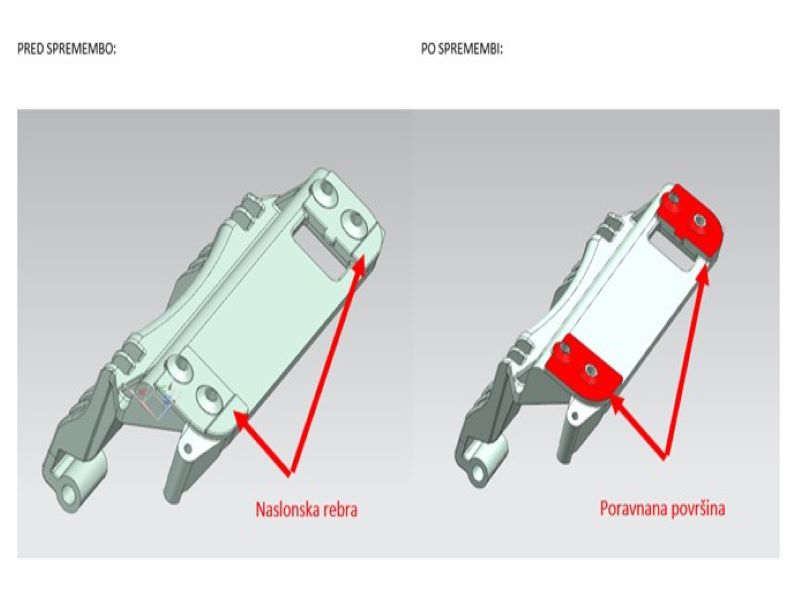 PRED SPREMEMBO:

PO SPREMEMBI:

Naslonska rebra

Poravnana površina